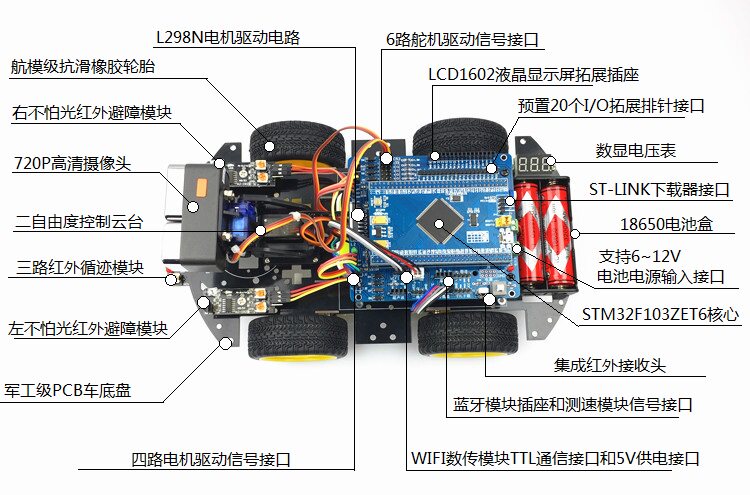 L298N电机驱动电路

航模级抗滑橡胶轮胎

右不怕光红外避障模块

720P高清摄像头

二自由度控制云台

三路红外循迹模块

左不怕光红外避障模块

军工级PCB车底盘

四路电机驱动信号接口

6路舵机驱动信号接口

LCD1602液晶显示屏拓展插座

预置20个I/O拓展排针接口

数显电压表

ST-LINK下载器接口

18650电池盒

支持6~12V
电池电源输入接口

STM32F103ZET6核心

集成红外接收头

蓝牙模块插座和测速模块信号接口

WIFI数传模块TTL通信接口和5V供电接口