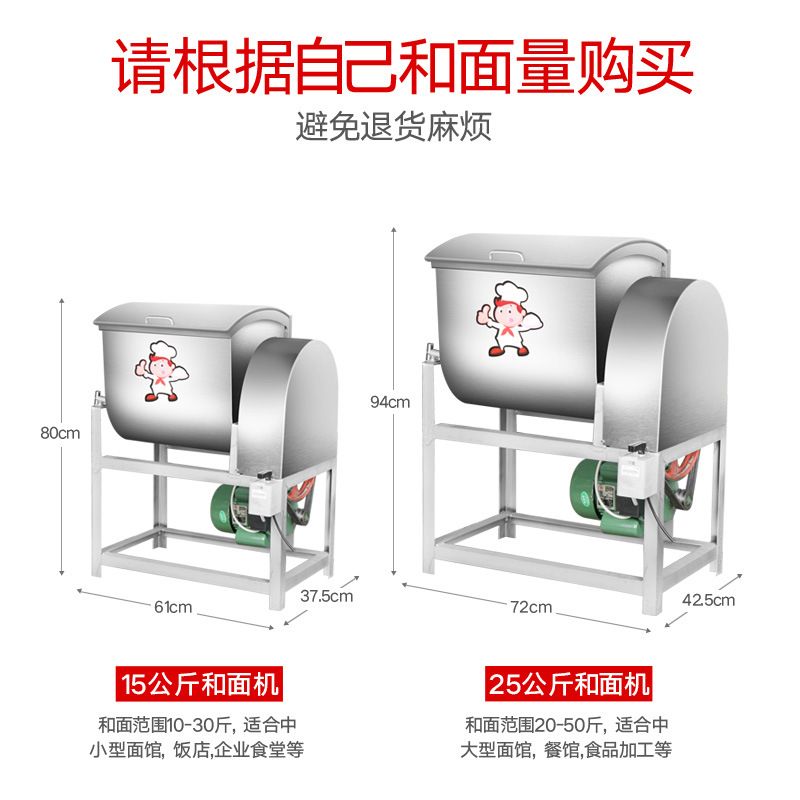 请根据自己和面量购买

避免退货麻烦

80cm

61cm

37.5cm

94cm

72cm

42.5cm

15公斤和面机

和面范围10-30斤，适合中小型面馆，饭店,企业食堂等

25公斤和面机

和面范围20-50斤，适合中大型面馆，餐馆,食品加工等