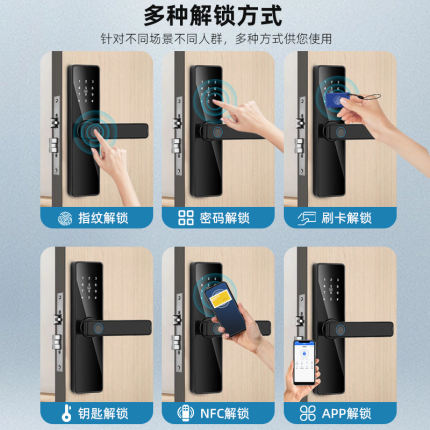 多种解锁方式

针对不同场景不同人群，多种方式供您使用

指纹解锁

密码解锁

刷卡解锁

钥匙解锁

NFC解锁

APP解锁