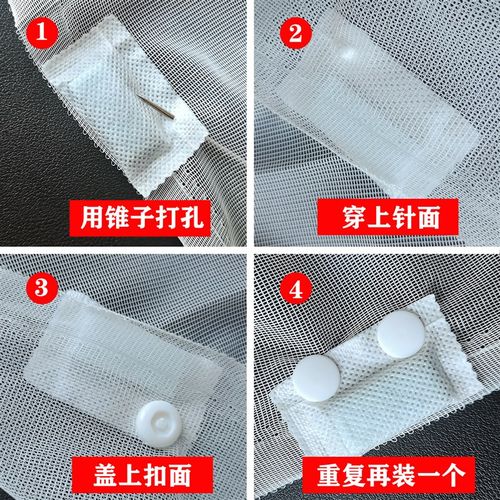 1
用锥子打孔

2
穿上针面

3
盖上扣面

4
重复再装一个