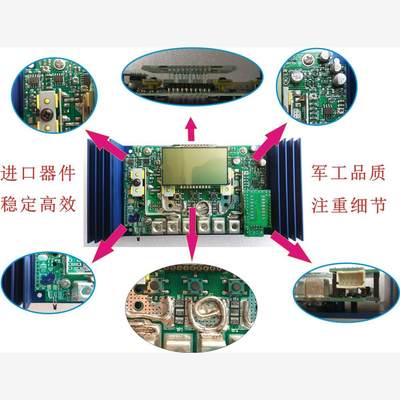 进口器件
稳定高效

军工品质
注重细节