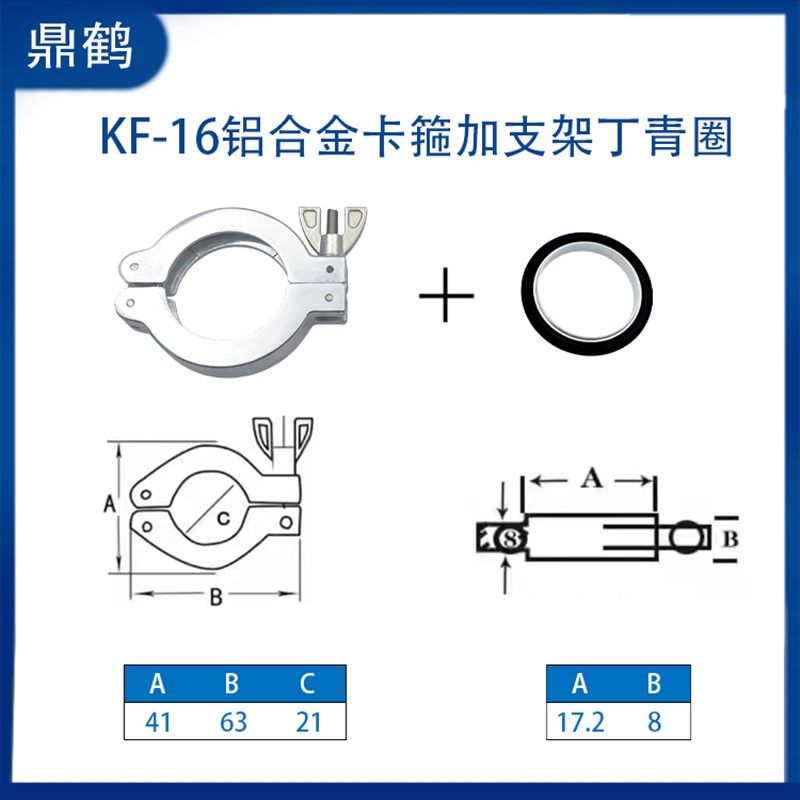 鼎鹤

KF-16铝合金卡箍加支架丁青圈

+

A

C

B

A

8

B

| A | B | C |
|---|---|---|
| 41 | 63 | 21 |

| A | B |
|---|---|
| 17.2 | 8 |