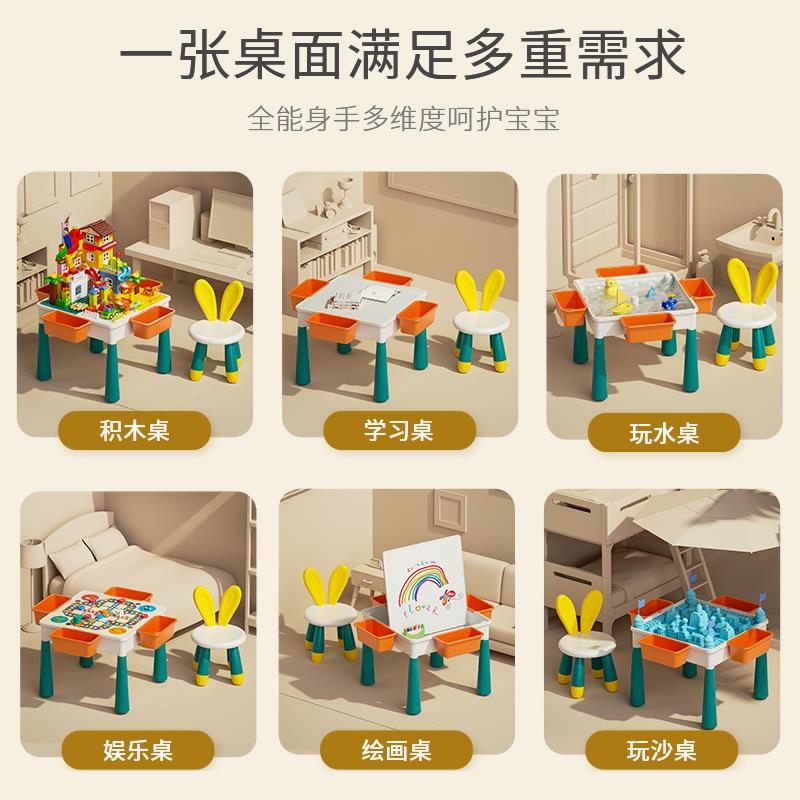 一张桌面满足多重需求

全能身手多维度呵护宝宝

积木桌

学习桌

玩水桌

娱乐桌

绘画桌

玩沙桌