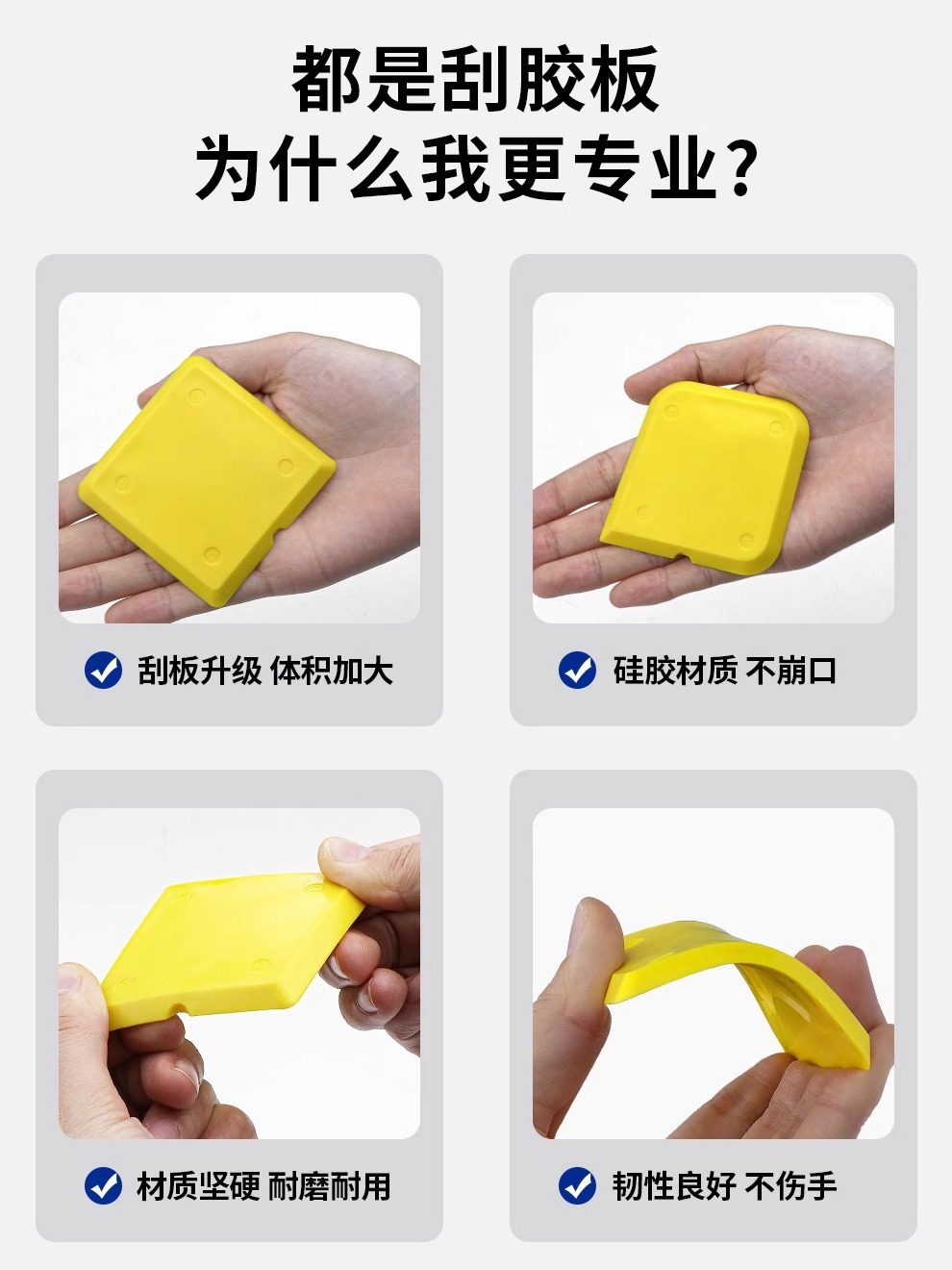 都是刮胶板
为什么我更专业?

刮板升级 体积加大

硅胶材质 不崩口

材质坚硬 耐磨耐用

韧性良好 不伤手