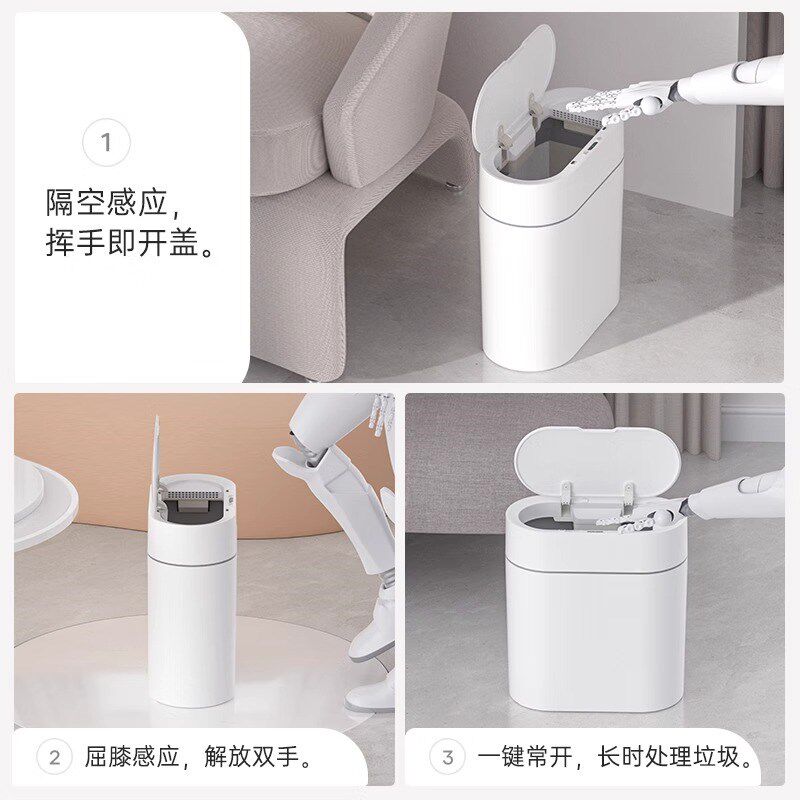 1

隔空感应，
挥手即开盖。

2 屈膝感应，解放双手。

3 一键常开，长时处理垃圾。