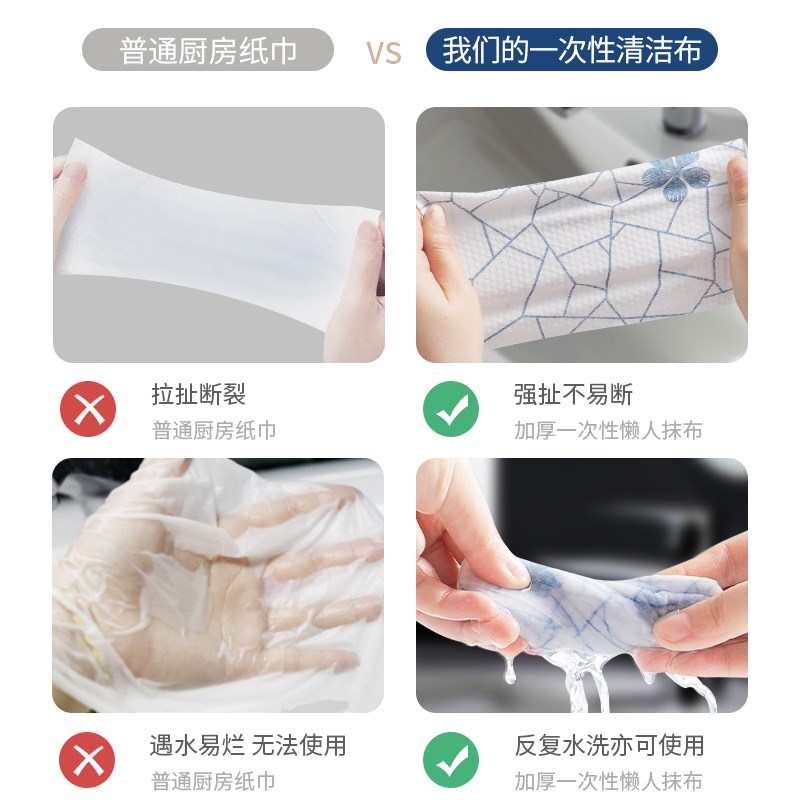 普通厨房纸巾

VS

我们的一次性清洁布

拉扯断裂

普通厨房纸巾

强扯不易断

加厚一次性懒人抹布

遇水易烂 无法使用

普通厨房纸巾

反复水洗亦可使用

加厚一次性懒人抹布