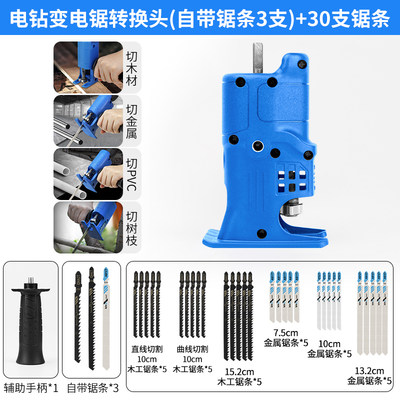 电钻变电锯转换头(自带锯条3支)+30支锯条

切木材

切金属

切PVC

切树枝

辅助手柄*1

自带锯条*3

直线切割
10cm
木工锯条*5

曲线切割
10cm
木工锯条*5

15.2cm
木工锯条*5

7.5cm
金属锯条*5

10cm
金属锯条*5

13.2cm
金属锯条*5