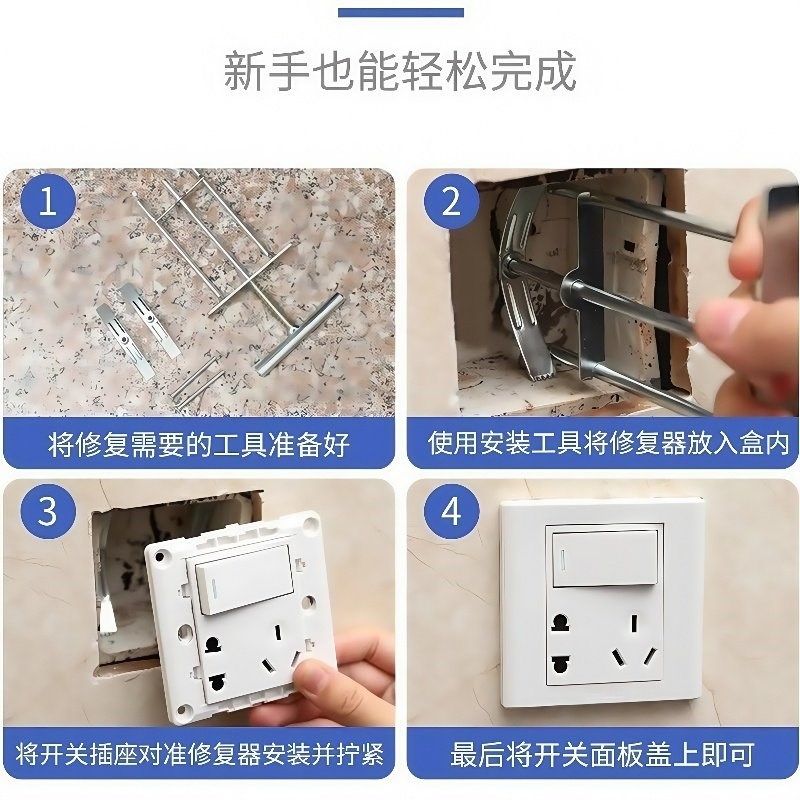 新手也能轻松完成

1

将修复需要的工具准备好

2

使用安装工具将修复器放入盒内

3

将开关插座对准修复器安装并拧紧

4

最后将开关面板盖上即可