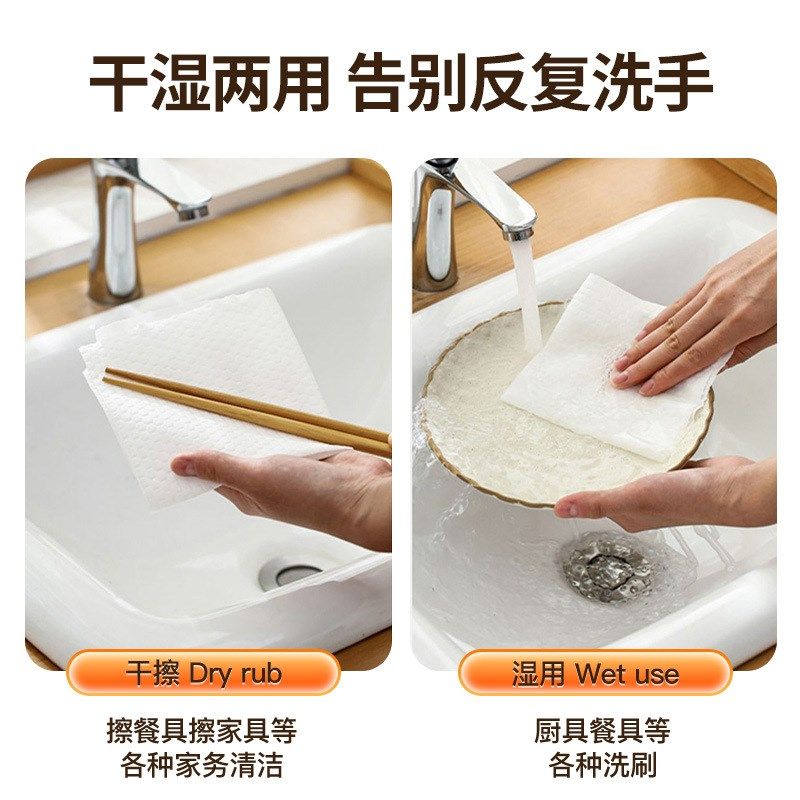 干湿两用 告别反复洗手

干擦 Dry rub

擦餐具擦家具等
各种家务清洁

湿用 Wet use

厨具餐具等
各种洗刷