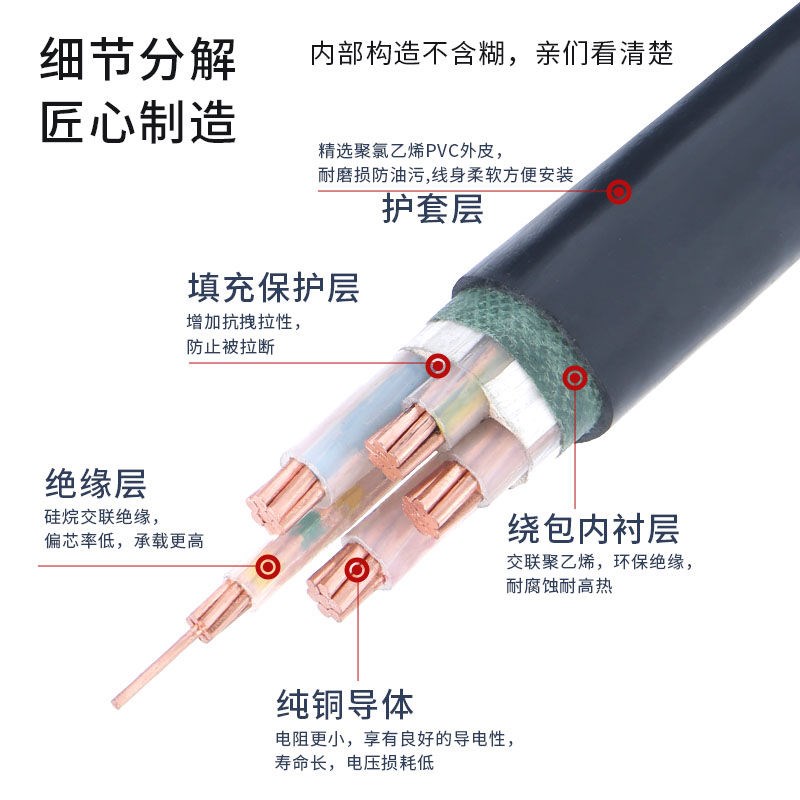 细节分解
匠心制造

内部构造不含糊，亲们看清楚

精选聚氯乙烯PVC外皮，
耐磨损防油污,线身柔软方便安装
护套层

填充保护层
增加抗拽拉性，
防止被拉断

绝缘层
硅烷交联绝缘，
偏芯率低，承载更高

绕包内衬层
交联聚乙烯，环保绝缘，
耐腐蚀耐高热

纯铜导体
电阻更小，享有良好的导电性，
寿命长，电压损耗低