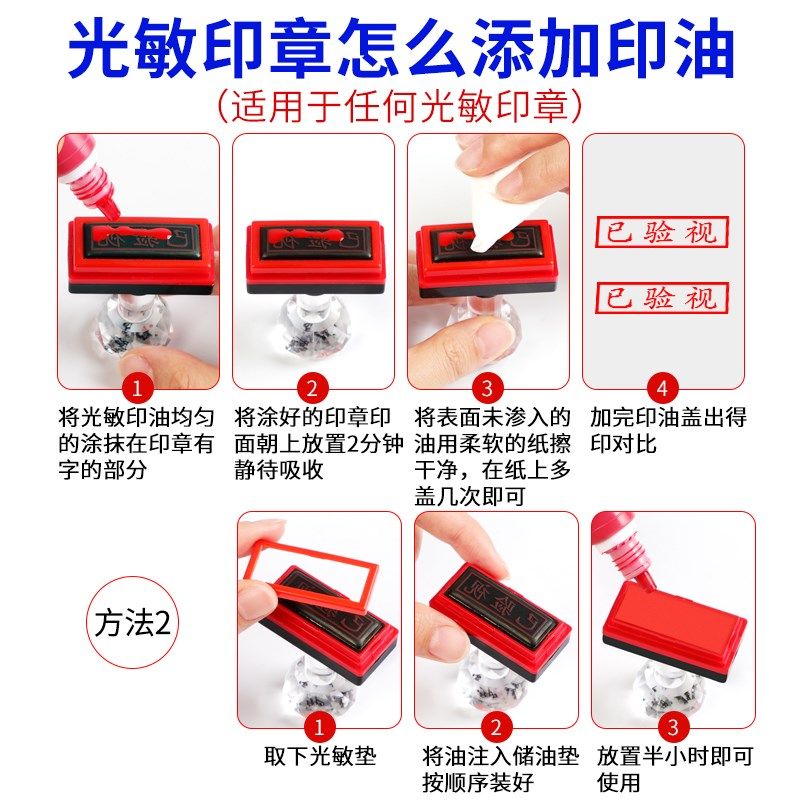 光敏印章怎么添加印油
（适用于任何光敏印章）

已验视
已验视

1
将光敏印油均匀的涂抹在印章有字的部分

2
将涂好的印章印面朝上放置2分钟静待吸收

3
将表面未渗入的油用柔软的纸擦干净，在纸上多盖几次即可

4
加完印油盖出得印对比

方法2

1
取下光敏垫

2
将油注入储油垫按顺序装好

3
放置半小时即可使用