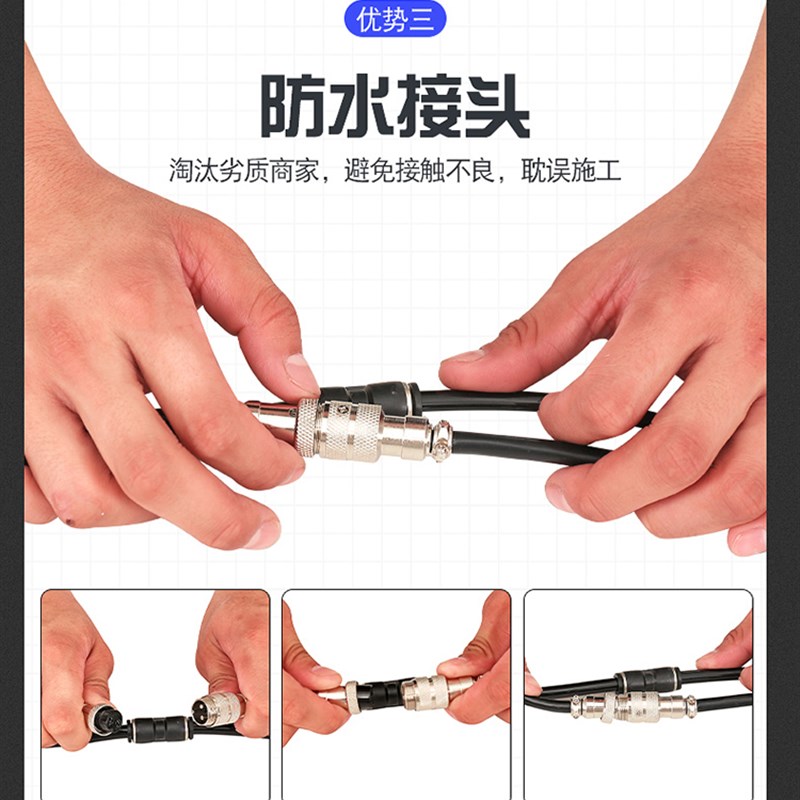 优势三

防水接头

淘汰劣质商家，避免接触不良，耽误施工