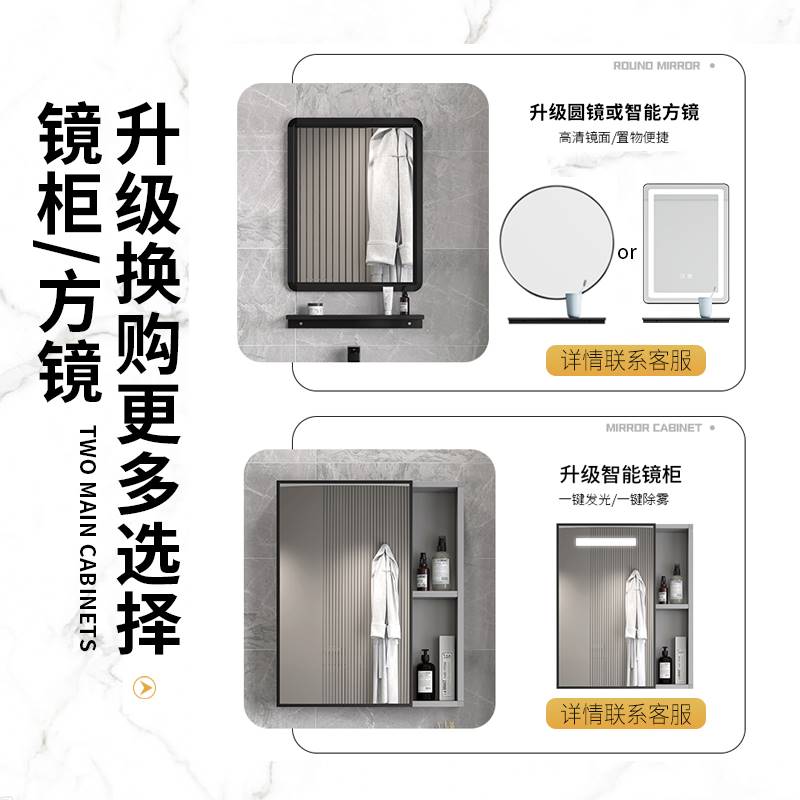 升级换购更多选择

镜柜/方镜

TWO MAIN CABINETS

ROUND MIRROR

升级圆镜或智能方镜

高清镜面/置物便捷

or

详情联系客服

MIRROR CABINET

升级智能镜柜

一键发光/一键除雾

详情联系客服