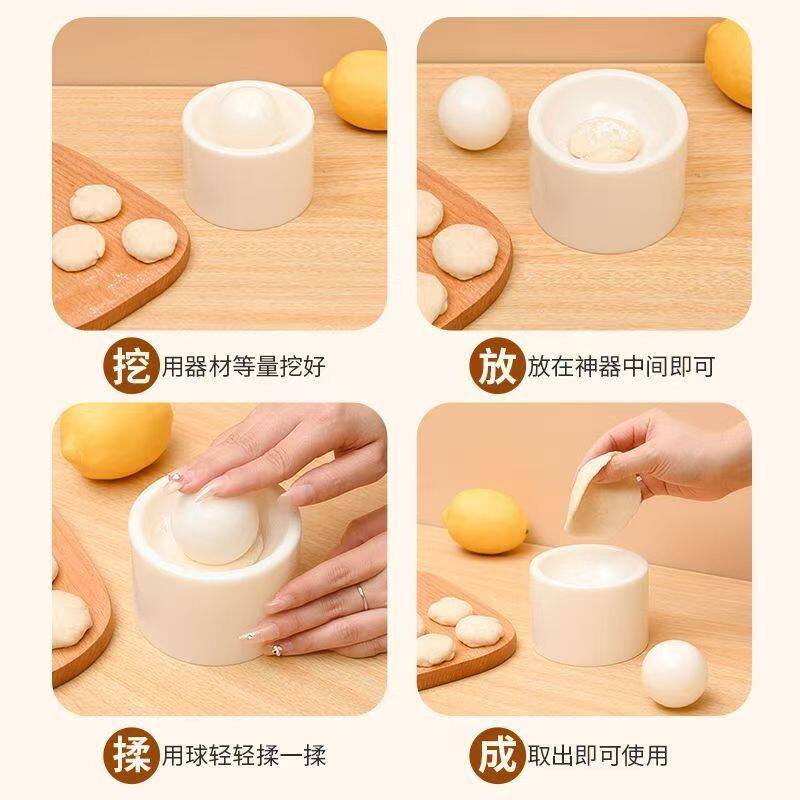 挖 用器材等量挖好

放 放在神器中间即可

揉 用球轻轻揉一揉

成 取出即可使用