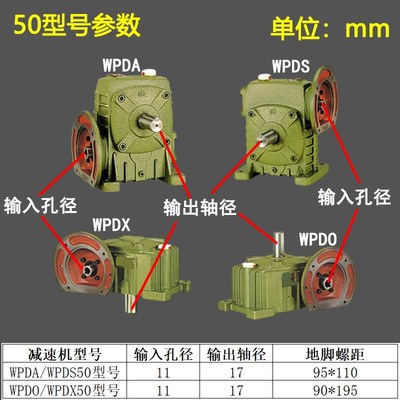 50型号参数

单位：mm

WPDA

WPDS

输入孔径

输出轴径

输入孔径

WPDX

WPDO

| 减速机型号 | 输入孔径 | 输出轴径 | 地脚螺距 |
|---|---|---|---|
| WPDA/WPDS50型号 | 11 | 17 | 95*110 |
| WPDO/WPDX50型号 | 11 | 17 | 90*195 |