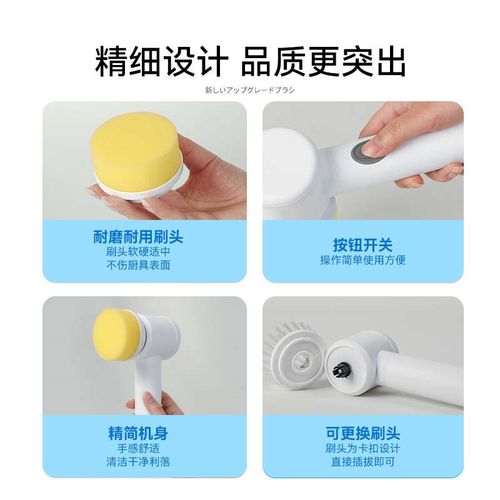 精细设计 品质更突出

新しいアップグレードブラシ

耐磨耐用刷头
刷头软硬适中
不伤厨具表面

按钮开关
操作简单使用方便

精简机身
手感舒适
清洁干净利落

可更换刷头
刷头为卡扣设计
直接插拔即可