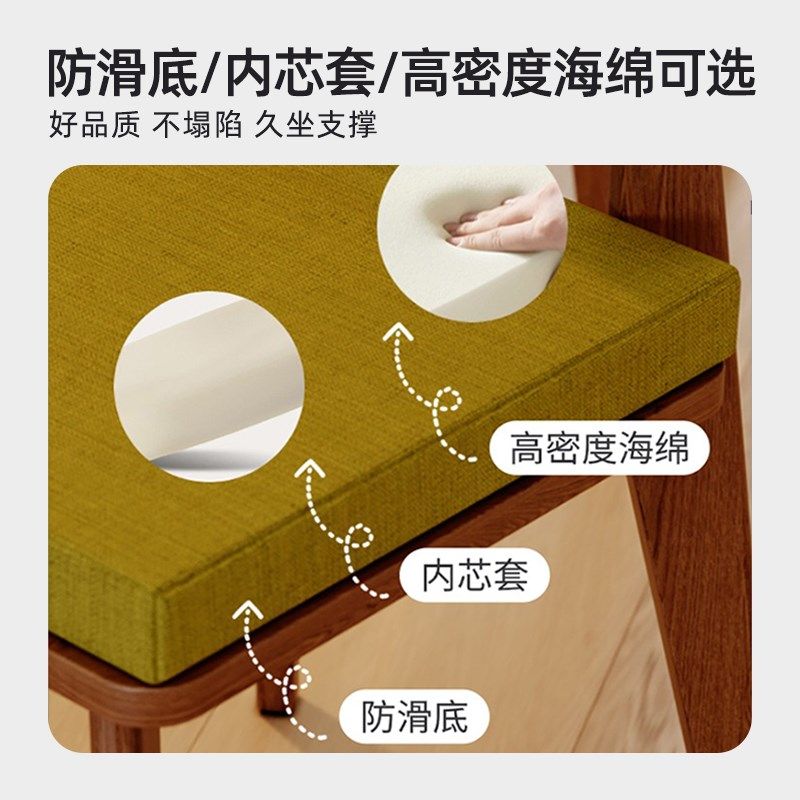 防滑底/内芯套/高密度海绵可选
好品质 不塌陷 久坐支撑

高密度海绵

内芯套

防滑底