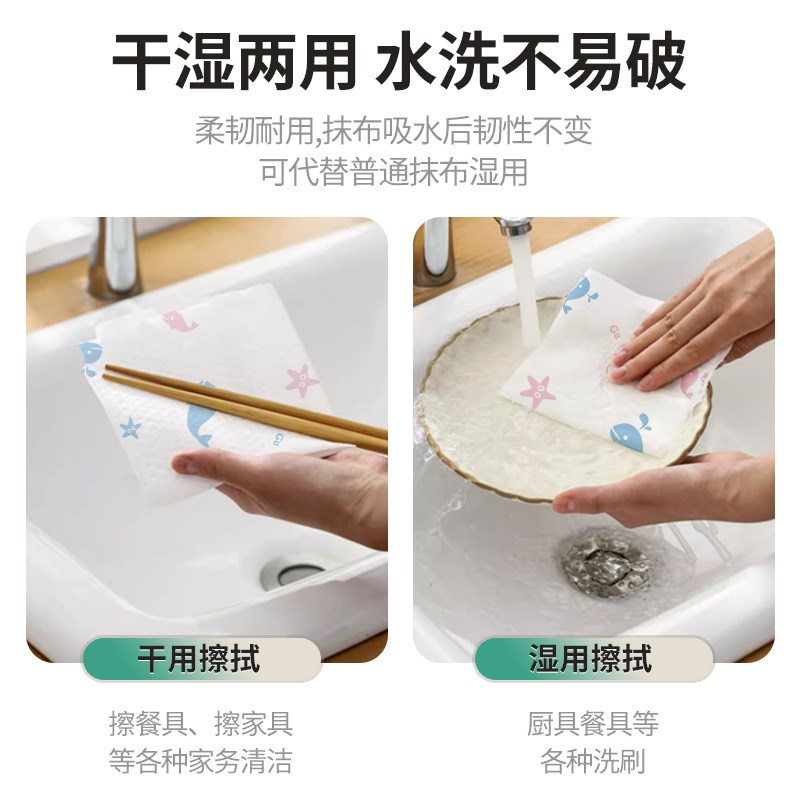 干湿两用 水洗不易破

柔韧耐用,抹布吸水后韧性不变
可代替普通抹布湿用

干用擦拭

擦餐具、擦家具
等各种家务清洁

湿用擦拭

厨具餐具等
各种洗刷