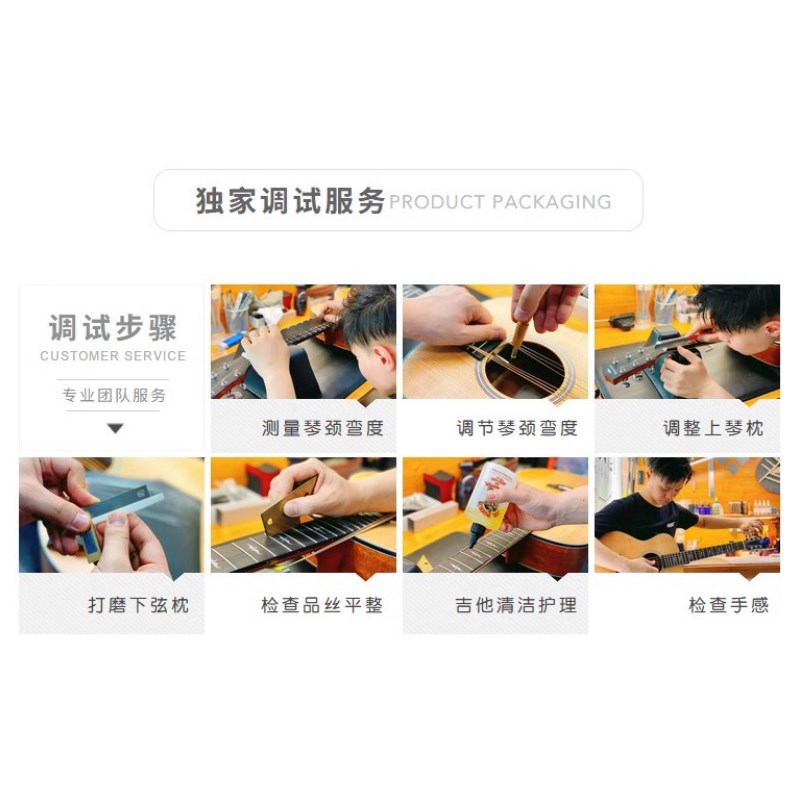 独家调试服务 PRODUCT PACKAGING

调试步骤
CUSTOMER SERVICE
专业团队服务

测量琴颈弯度

调节琴颈弯度

调整上琴枕

打磨下弦枕

检查品丝平整

吉他清洁护理

检查手感