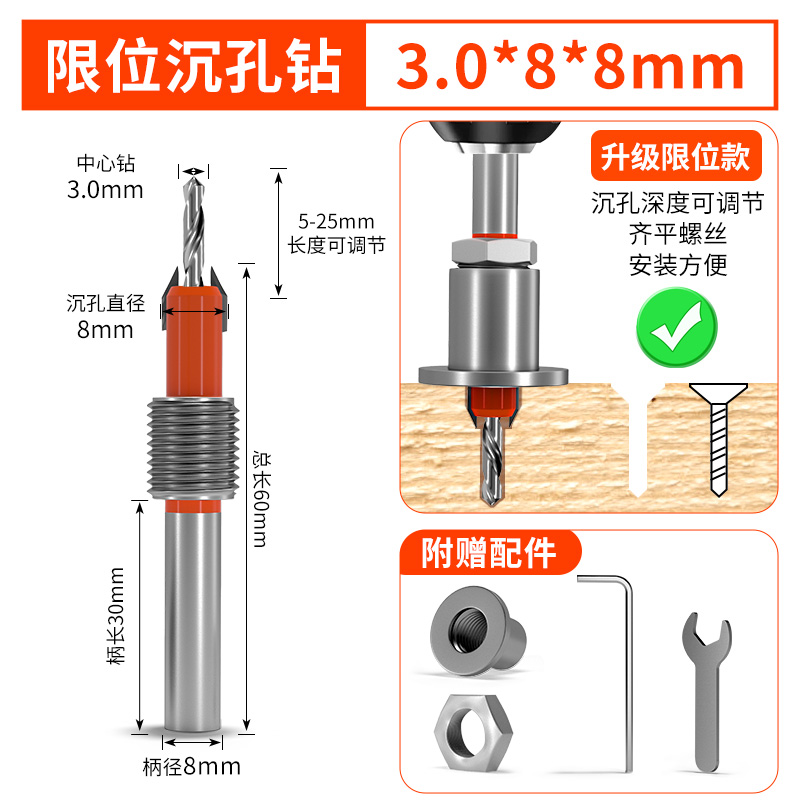 限位沉孔钻 3.0*8*8mm

中心钻
3.0mm

5-25mm
长度可调节

沉孔直径
8mm

总长60mm

柄长30mm

柄径8mm

升级限位款
沉孔深度可调节
齐平螺丝
安装方便

附赠配件