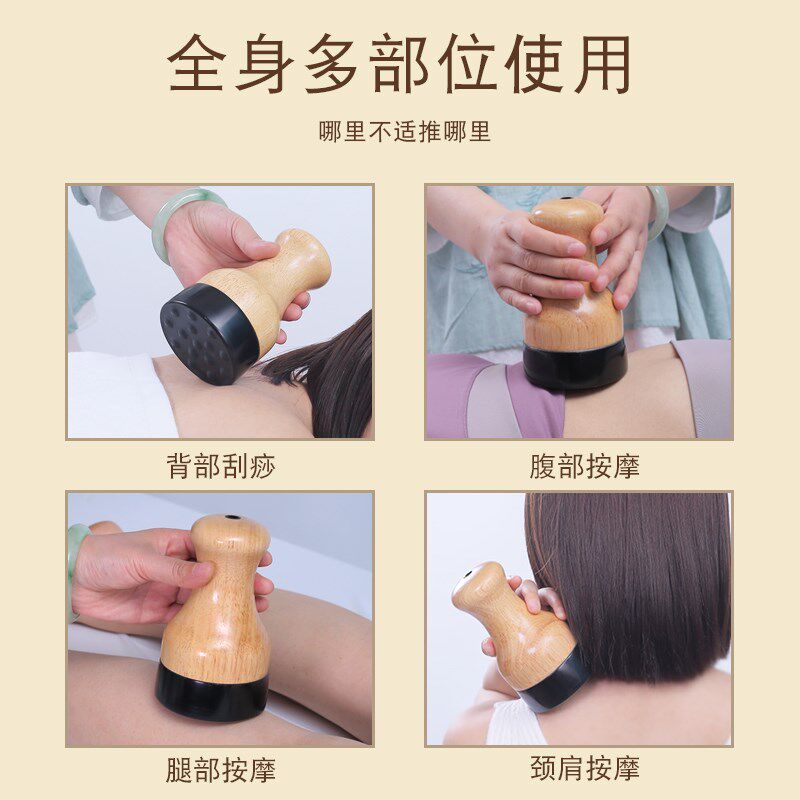 全身多部位使用

哪里不适推哪里

背部刮痧

腹部按摩

腿部按摩

颈肩按摩