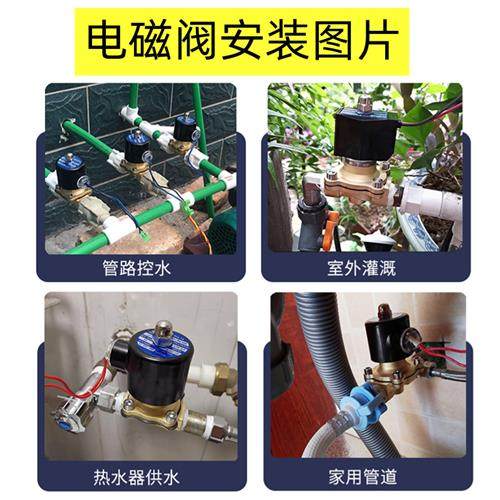 电磁阀安装图片

管路控水

室外灌溉

热水器供水

家用管道