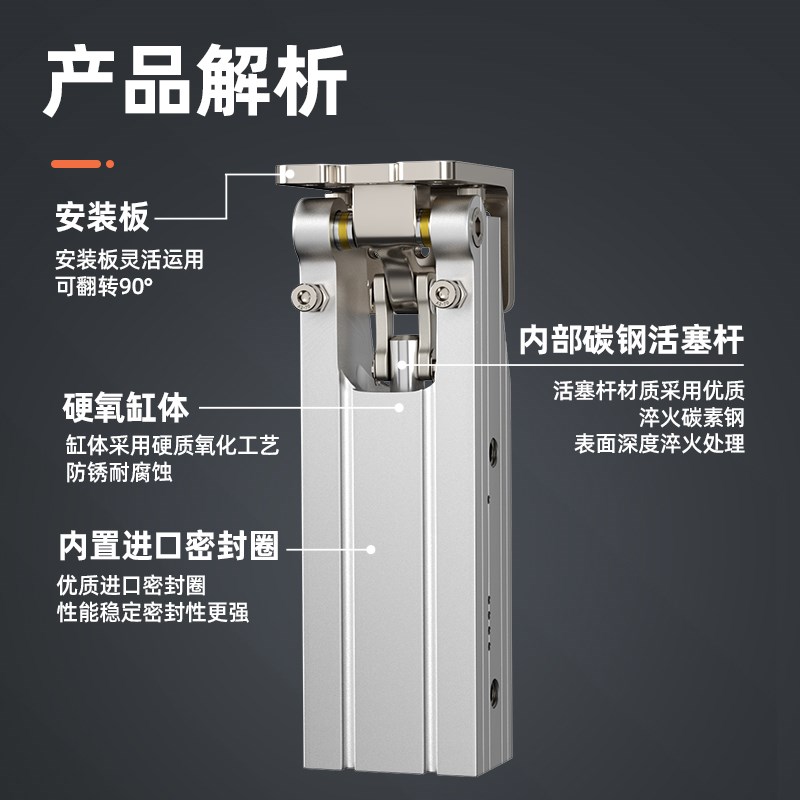 产品解析

安装板
安装板灵活运用
可翻转90°

内部碳钢活塞杆
活塞杆材质采用优质
淬火碳素钢
表面深度淬火处理

硬氧缸体
缸体采用硬质氧化工艺
防锈耐腐蚀

内置进口密封圈
优质进口密封圈
性能稳定密封性更强