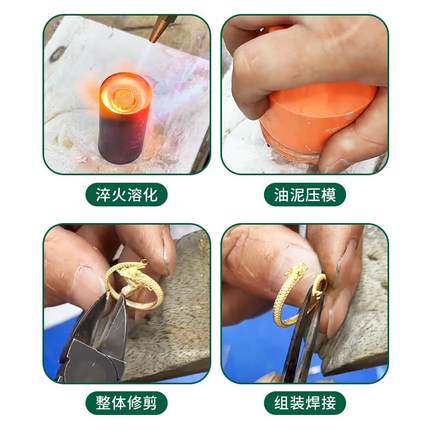 淬火溶化

油泥压模

整体修剪

组装焊接