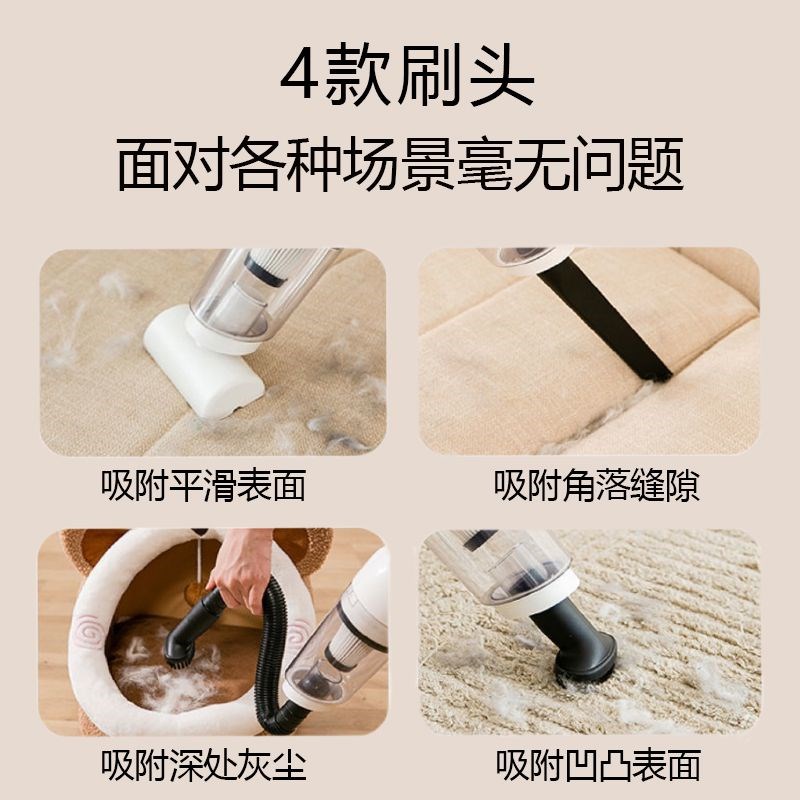 4款刷头
面对各种场景毫无问题

吸附平滑表面

吸附角落缝隙

吸附深处灰尘

吸附凹凸表面