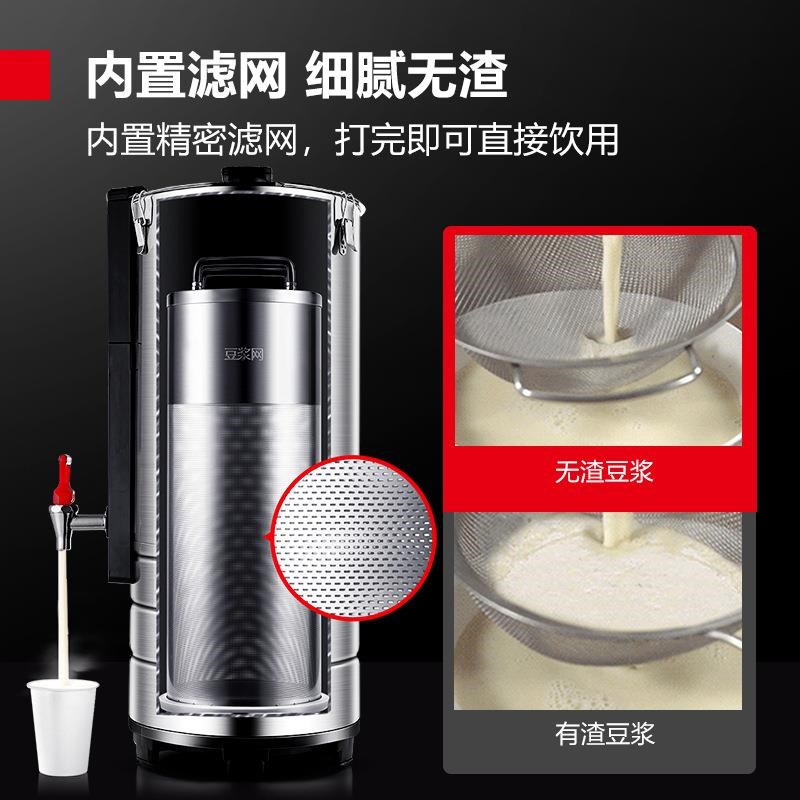 内置滤网 细腻无渣

内置精密滤网，打完即可直接饮用

豆浆网

无渣豆浆

有渣豆浆