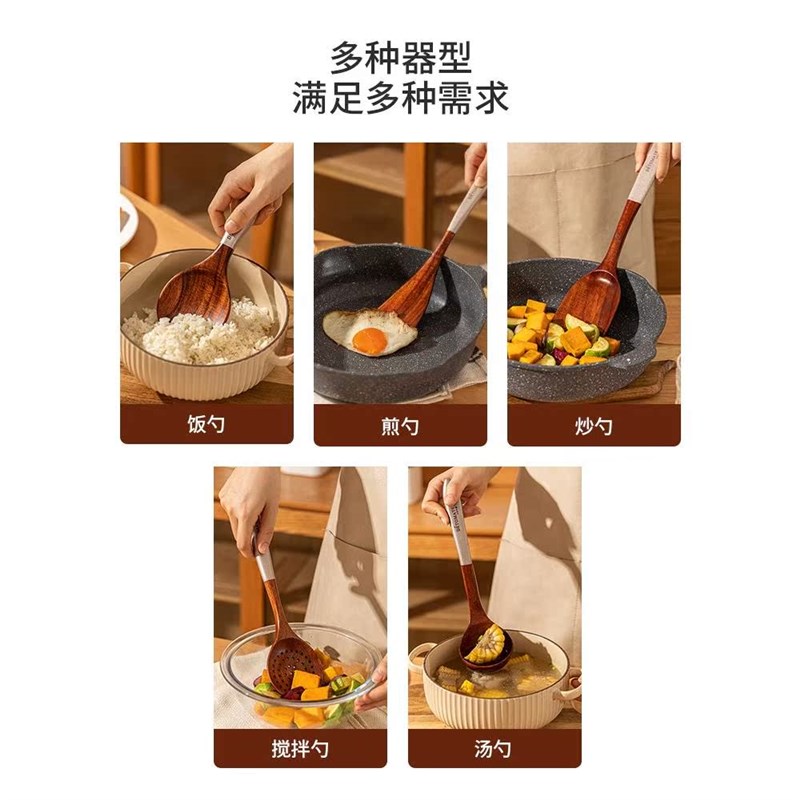 多种器型
满足多种需求

饭勺

煎勺

炒勺

搅拌勺

汤勺