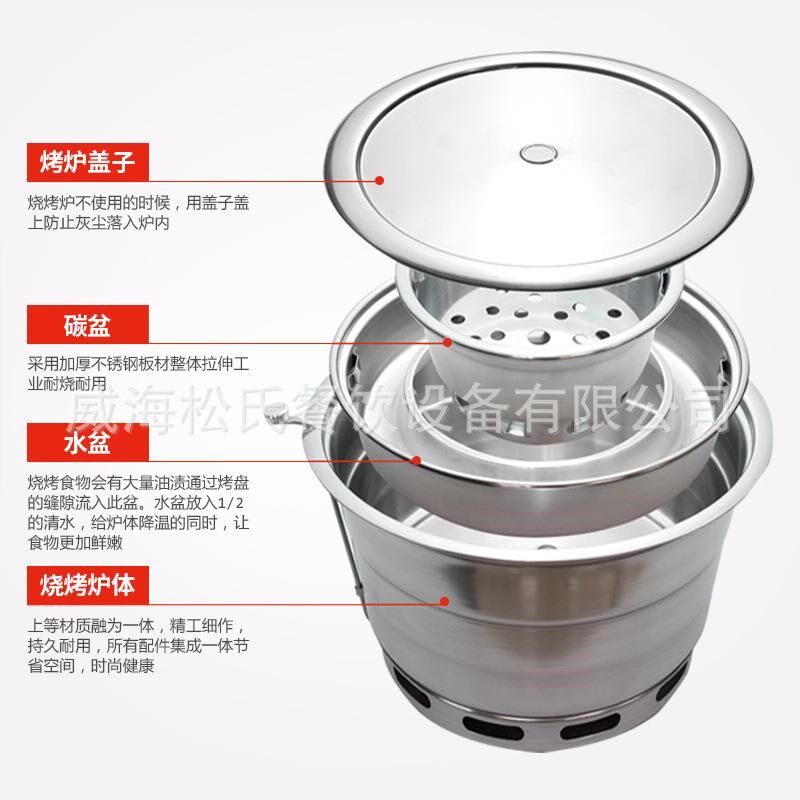 烤炉盖子

烧烤炉不使用的时候，用盖子盖上防止灰尘落入炉内

碳盆

采用加厚不锈钢板材整体拉伸工业耐烧耐用

威海松氏餐饮设备有限公司

水盆

烧烤食物会有大量油渍通过烤盘的缝隙流入此盆。水盆放入1/2的清水，给炉体降温的同时，让食物更加鲜嫩

烧烤炉体

上等材质融为一体，精工细作，持久耐用，所有配件集成一体节省空间，时尚健康