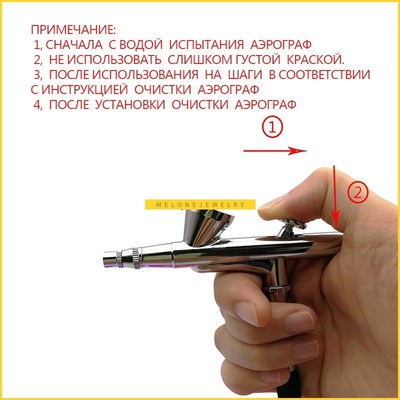 ПРИМЕЧАНИЕ:
1, СНАЧАЛА С ВОДОЙ ИСПЫТАНИЯ АЭРОГРАФ
2, НЕ ИСПОЛЬЗОВАТЬ СЛИШКОМ ГУСТОЙ КРАСКОЙ.
3, ПОСЛЕ ИСПОЛЬЗОВАНИЯ НА ШАГИ В СООТВЕТСТВИИ С ИНСТРУКЦИЕЙ ОЧИСТКИ АЭРОГРАФ
4, ПОСЛЕ УСТАНОВКИ ОЧИСТКИ АЭРОГРАФ

①

②

MELONEJEWELRY