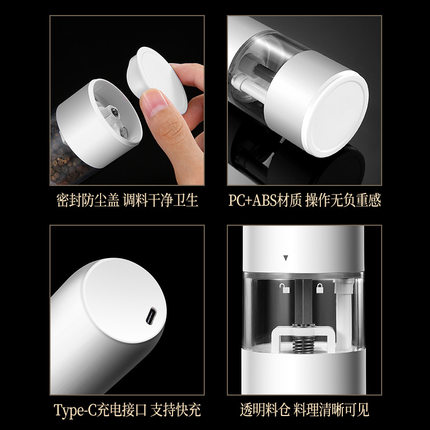 密封防尘盖 调料干净卫生

PC+ABS材质 操作无负重感

Type-C充电接口 支持快充

透明料仓 料理清晰可见