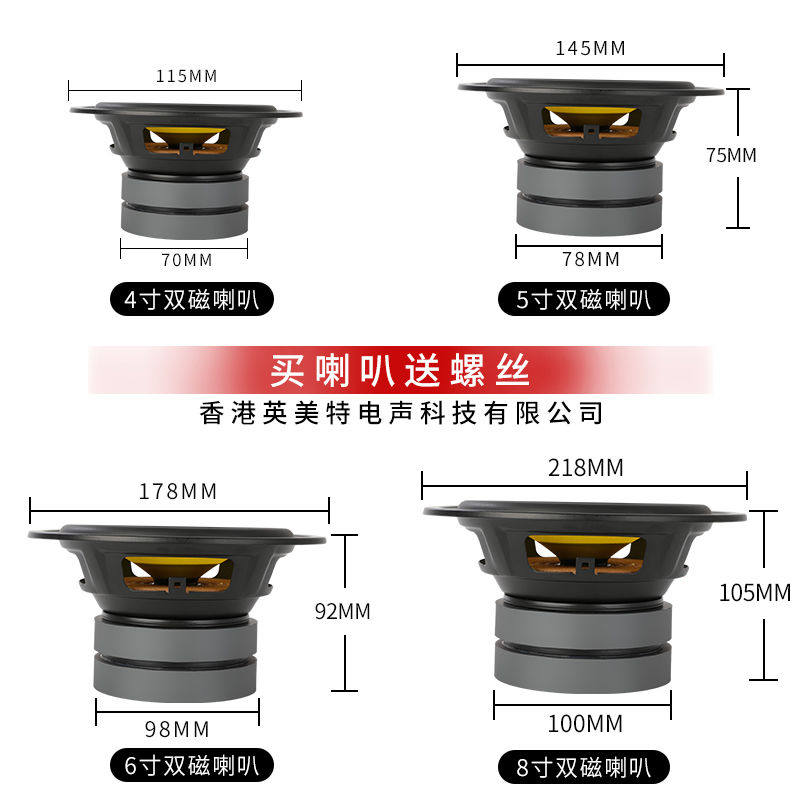 115MM

70MM

4寸双磁喇叭

145MM

75MM

78MM

5寸双磁喇叭

买喇叭送螺丝

香港英美特电声科技有限公司

178MM

92MM

98MM

6寸双磁喇叭

218MM

105MM

100MM

8寸双磁喇叭