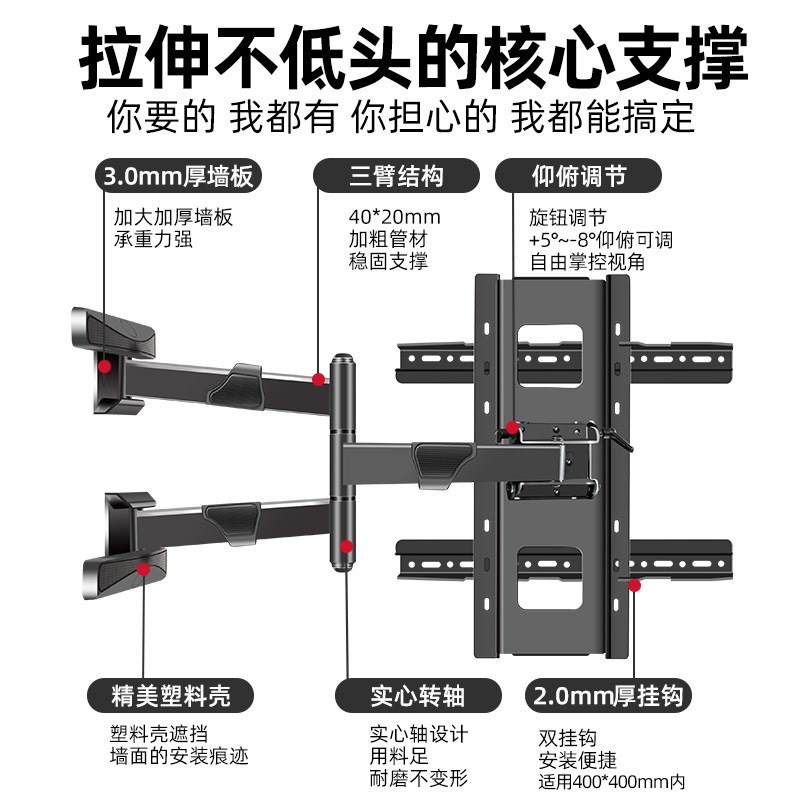 拉伸不低头的核心支撑
你要的 我都有 你担心的 我都能搞定

3.0mm厚墙板
加大加厚墙板
承重力强

三臂结构
40*20mm
加粗管材
稳固支撑

仰俯调节
旋钮调节
+5°~-8°仰俯可调
自由掌控视角

精美塑料壳
塑料壳遮挡
墙面的安装痕迹

实心转轴
实心轴设计
用料足
耐磨不变形

2.0mm厚挂钩
双挂钩
安装便捷
适用400*400mm内