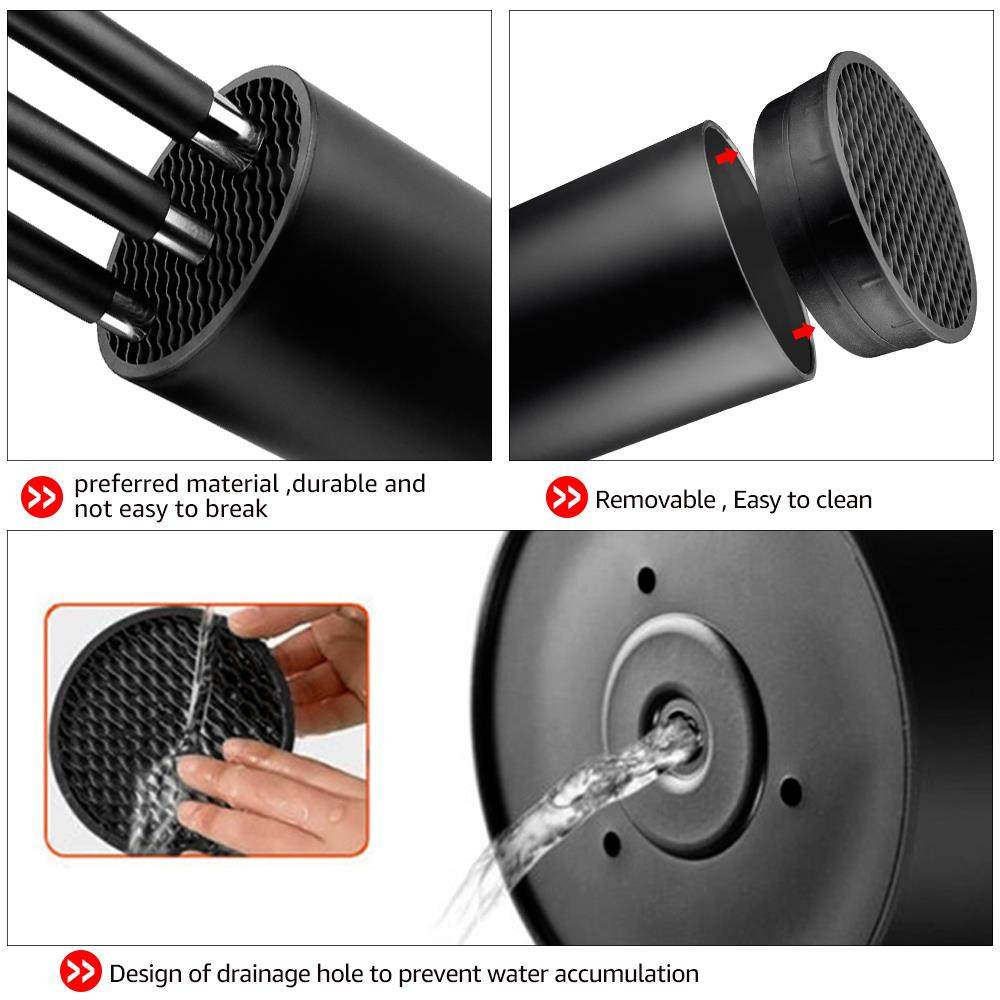 preferred material ,durable and not easy to break

Removable , Easy to clean

Design of drainage hole to prevent water accumulation