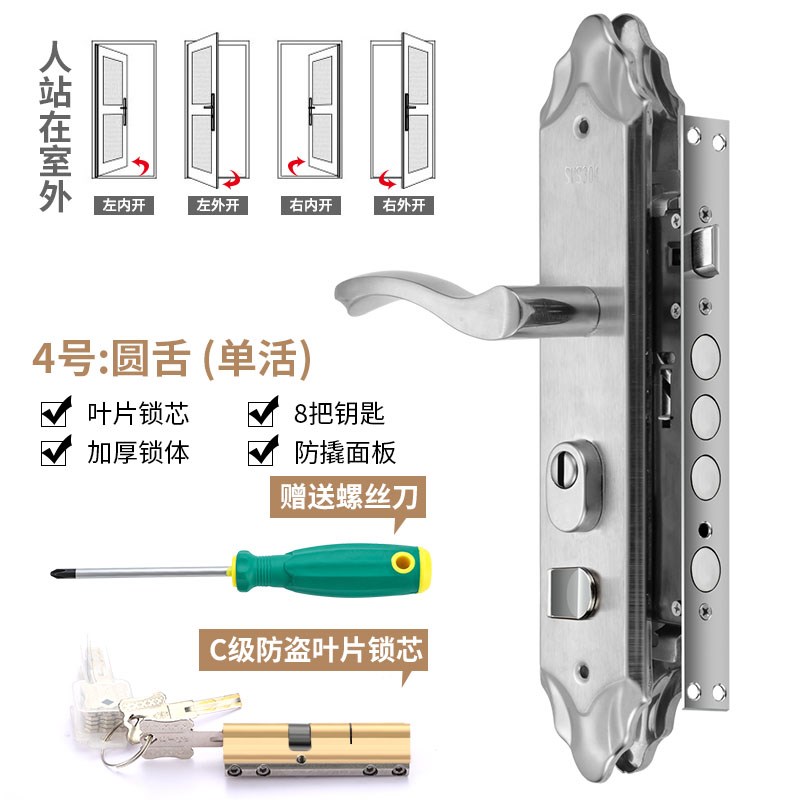 人站在室外

左内开

左外开

右内开

右外开

SUS304

4号:圆舌 (单活)

叶片锁芯

8把钥匙

加厚锁体

防撬面板

赠送螺丝刀

C级防盗叶片锁芯