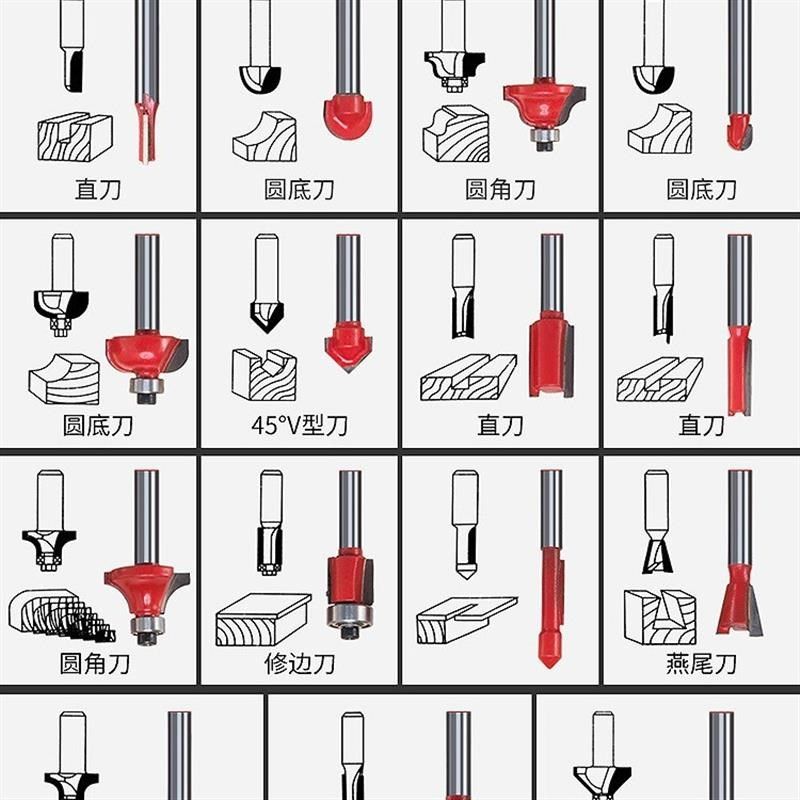 直刀

圆底刀

圆角刀

圆底刀

圆底刀

45°V型刀

直刀

直刀

圆角刀

修边刀

燕尾刀