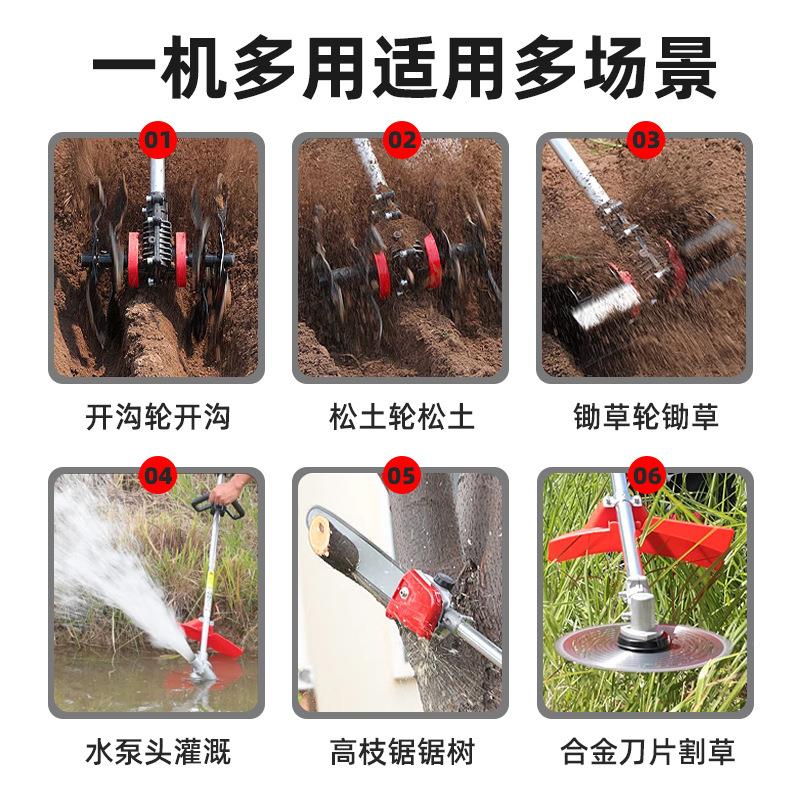 一机多用适用多场景

01
开沟轮开沟

02
松土轮松土

03
锄草轮锄草

04
水泵头灌溉

05
高枝锯锯树

06
合金刀片割草