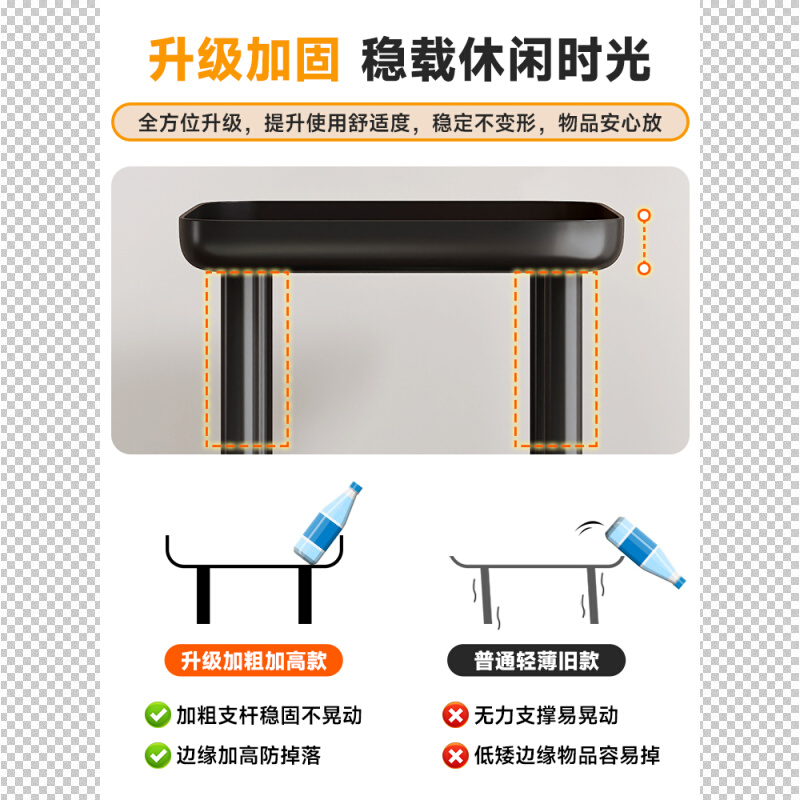 升级加固 稳载休闲时光

全方位升级，提升使用舒适度，稳定不变形，物品安心放

升级加粗加高款

加粗支杆稳固不晃动

边缘加高防掉落

普通轻薄旧款

无力支撑易晃动

低矮边缘物品容易掉