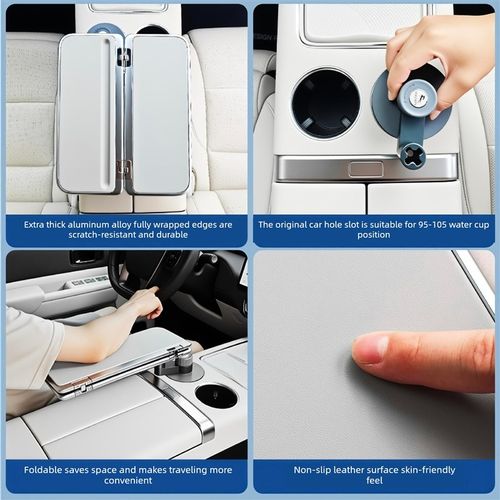 Extra thick aluminum alloy fully wrapped edges are scratch-resistant and durable

The original car hole slot is suitable for 95-105 water cup position

Foldable saves space and makes traveling more convenient

Non-slip leather surface skin-friendly feel