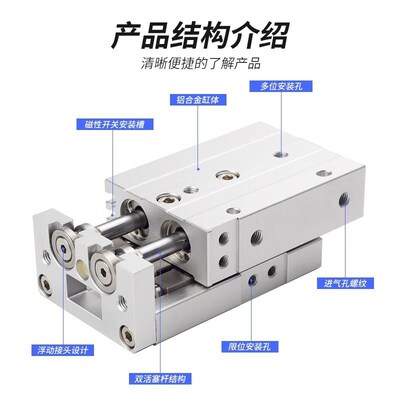 产品结构介绍

清晰便捷的了解产品

多位安装孔

铝合金缸体

磁性开关安装槽

进气孔螺纹

浮动接头设计

限位安装孔

双活塞杆结构