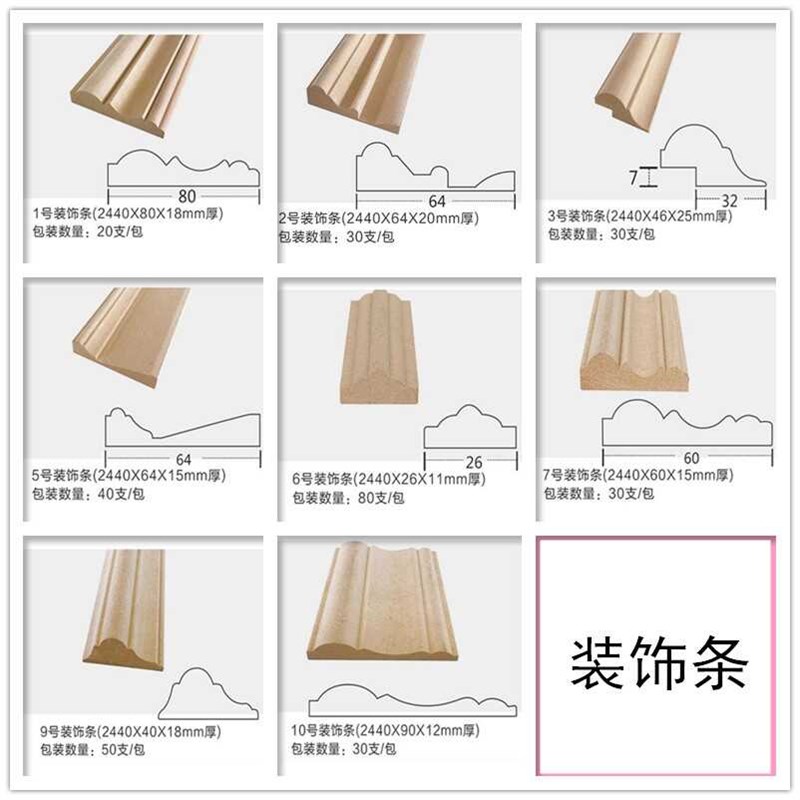 80
1号装饰条(2440X80X18mm厚)
包装数量：20支/包

64
2号装饰条(2440X64X20mm厚)
包装数量：30支/包

7
32
3号装饰条(2440X46X25mm厚)
包装数量：30支/包

64
5号装饰条(2440X64X15mm厚)
包装数量：40支/包

26
6号装饰条(2440X26X11mm厚)
包装数量：80支/包

60
7号装饰条(2440X60X15mm厚)
包装数量：30支/包

9号装饰条(2440X40X18mm厚)
包装数量：50支/包

10号装饰条(2440X90X12mm厚)
包装数量：30支/包

装饰条