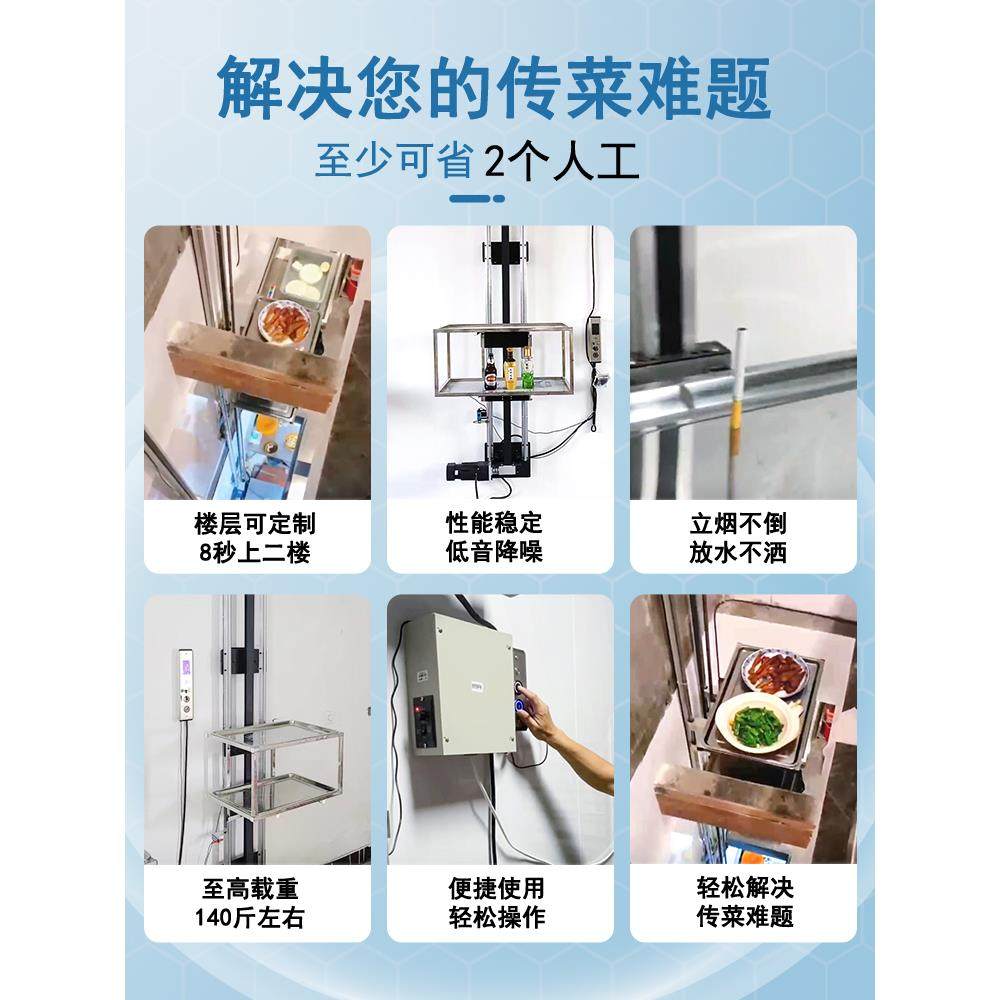 解决您的传菜难题

至少可省2个人工

楼层可定制
8秒上二楼

性能稳定
低音降噪

立烟不倒
放水不洒

至高载重
140斤左右

便捷使用
轻松操作

轻松解决
传菜难题