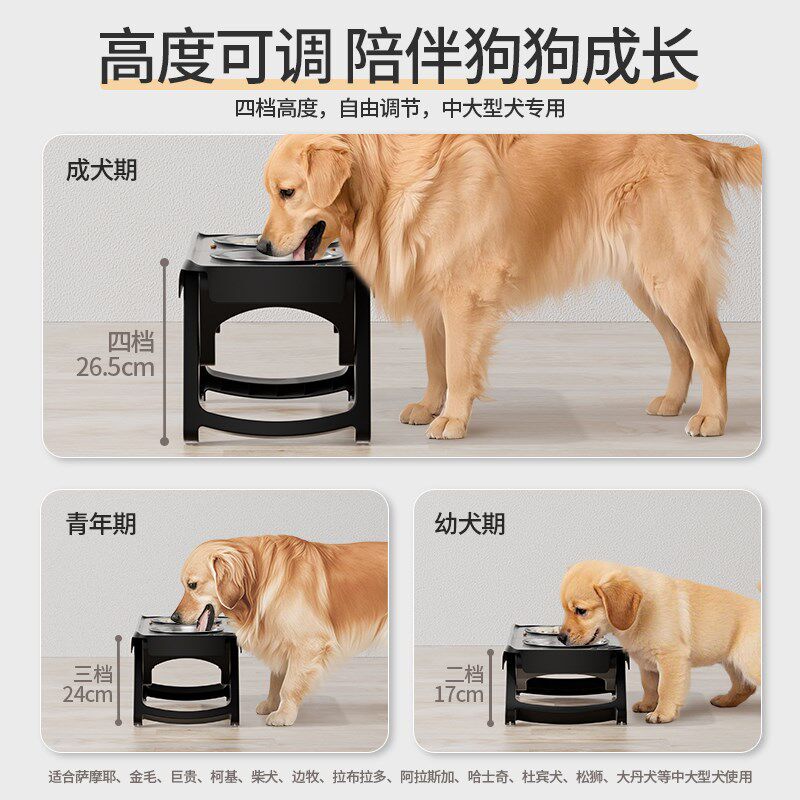 高度可调 陪伴狗狗成长

四档高度，自由调节，中大型犬专用

成犬期

四档
26.5cm

青年期

三档
24cm

幼犬期

二档
17cm

适合萨摩耶、金毛、巨贵、柯基、柴犬、边牧、拉布拉多、阿拉斯加、哈士奇、杜宾犬、松狮、大丹犬等中大型犬使用