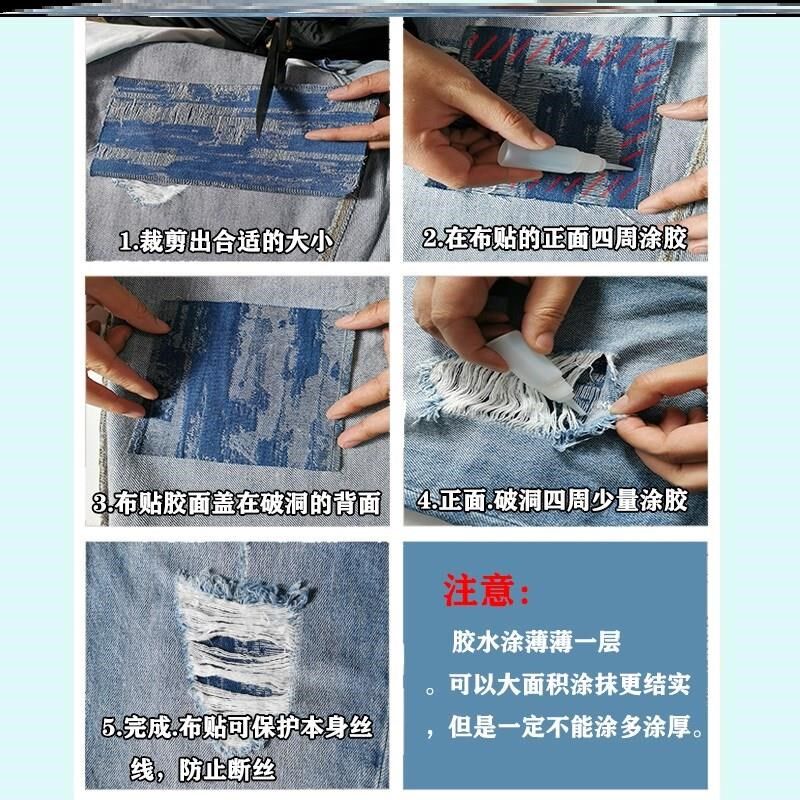 1.裁剪出合适的大小

2.在布贴的正面四周涂胶

3.布贴胶面盖在破洞的背面

4.正面.破洞四周少量涂胶

5.完成.布贴可保护本身丝线，防止断丝

注意:

胶水涂薄薄一层

。可以大面积涂抹更结实

，但是一定不能涂多涂厚。