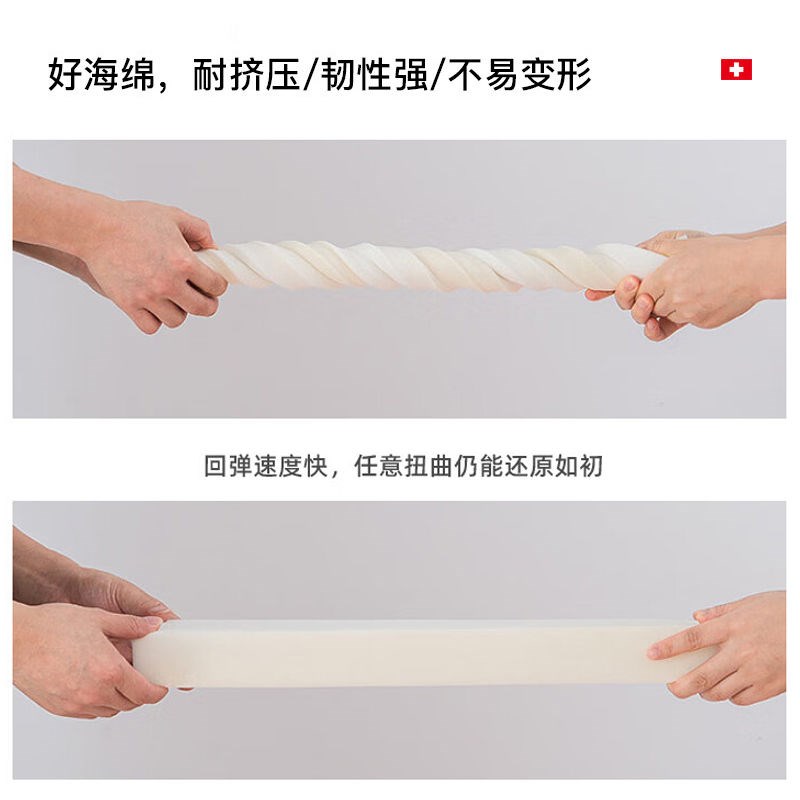 好海绵，耐挤压/韧性强/不易变形

回弹速度快，任意扭曲仍能还原如初