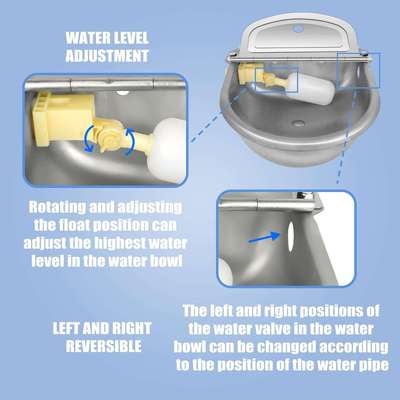 WATER LEVEL ADJUSTMENT

Rotating and adjusting the float position can adjust the highest water level in the water bowl

LEFT AND RIGHT REVERSIBLE

The left and right positions of the water valve in the water bowl can be changed according to the position of the water pipe