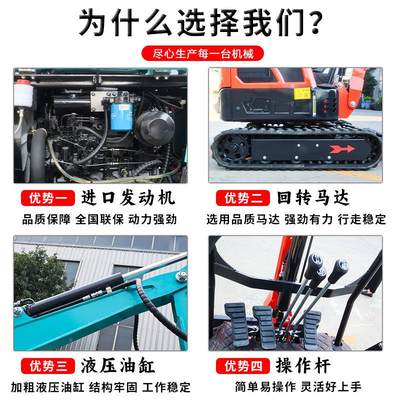 为什么选择我们?

尽心生产每一台机械

优势一 进口发动机

品质保障 全国联保 动力强劲

优势二 回转马达

选用品质马达 强劲有力 行走稳定

优势三 液压油缸

加粗液压油缸 结构牢固 工作稳定

优势四 操作杆

简单易操作 灵活好上手